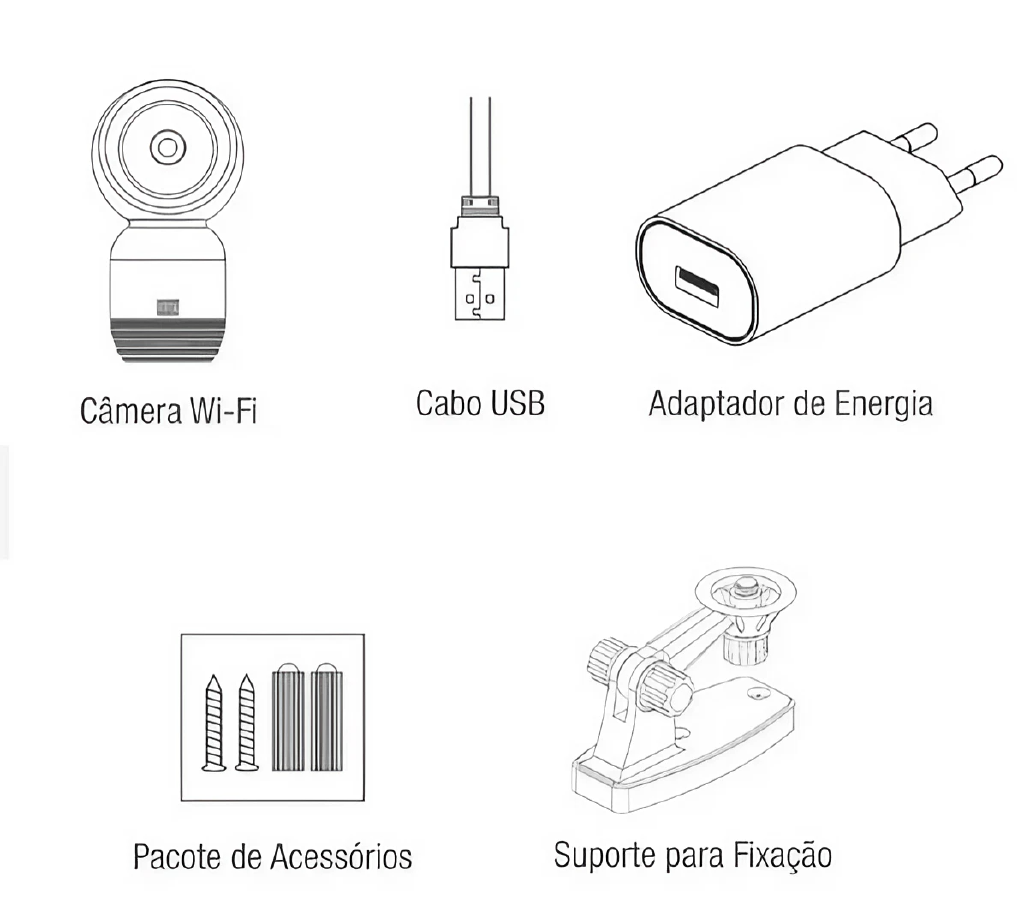 Câmera Wi-Fi

Cabo USB

Adaptador de Energia

Pacote de Acessórios

Suporte para Fixação